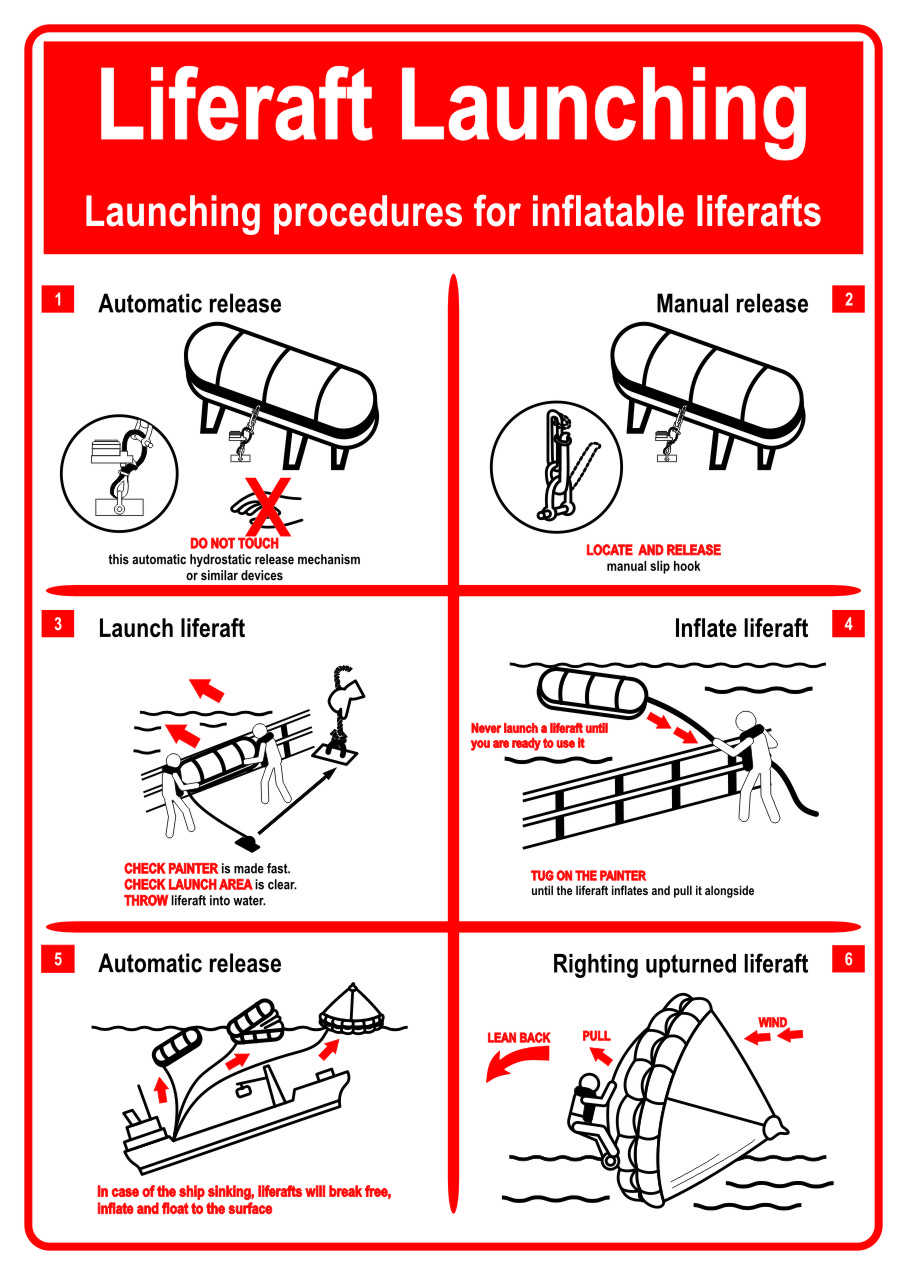 Liferaft Launching

Launching procedures for inflatable liferafts

1 Automatic release

DO NOT TOUCH
this automatic hydrostatic release mechanism or similar devices

Manual release 2

LOCATE AND RELEASE
manual slip hook

3 Launch liferaft

CHECK PAINTER is made fast.
CHECK LAUNCH AREA is clear.
THROW liferaft into water.

Inflate liferaft 4

Never launch a liferaft until you are ready to use it

TUG ON THE PAINTER
until the liferaft inflates and pull it alongside

5 Automatic release

In case of the ship sinking, liferafts will break free, inflate and float to the surface

Righting upturned liferaft 6

LEAN BACK

PULL

WIND