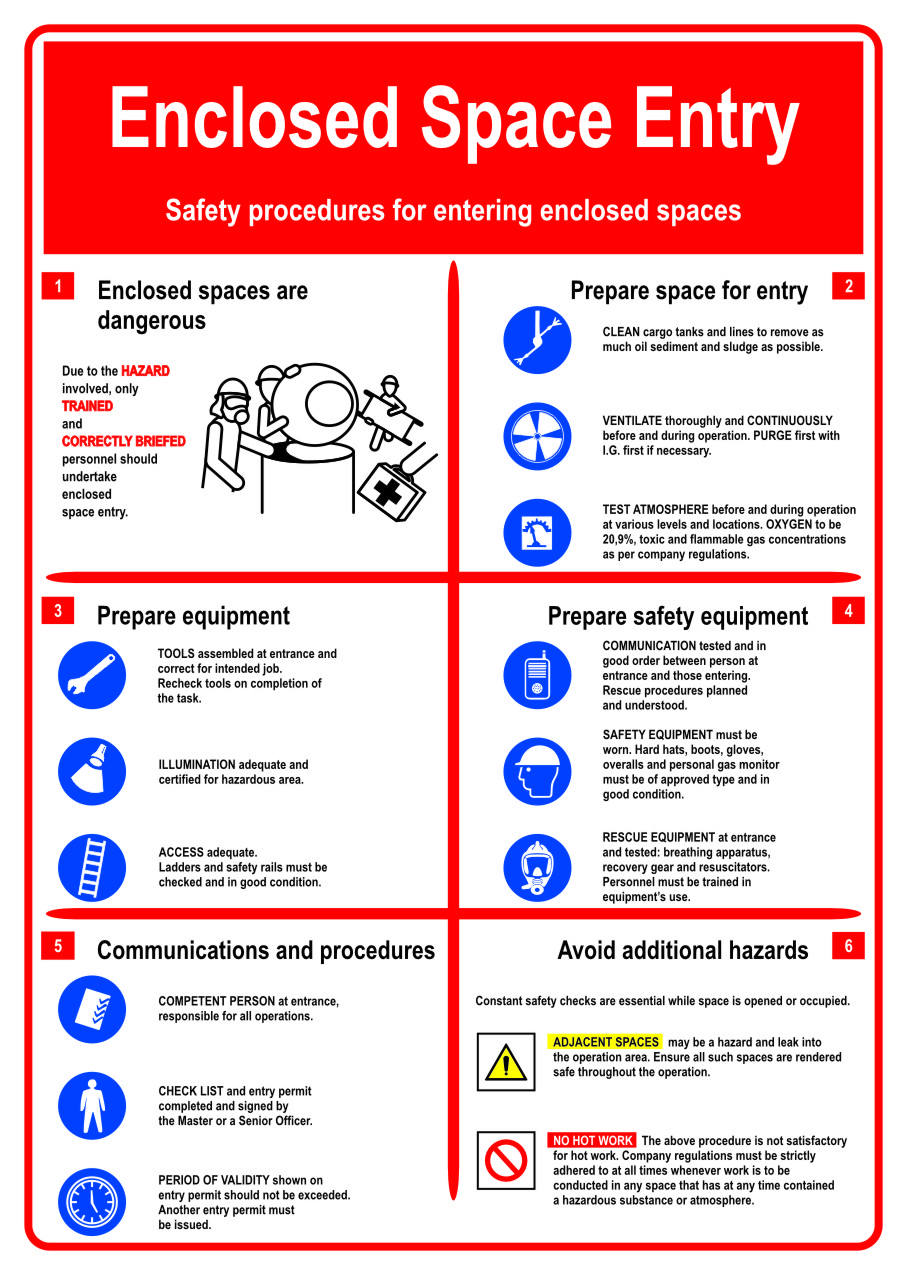 Enclosed Space Entry

Safety procedures for entering enclosed spaces

1

Enclosed spaces are dangerous

Due to the HAZARD involved, only TRAINED and CORRECTLY BRIEFED personnel should undertake enclosed space entry.

2

Prepare space for entry

CLEAN cargo tanks and lines to remove as much oil sediment and sludge as possible.

VENTILATE thoroughly and CONTINUOUSLY before and during operation. PURGE first with I.G. first if necessary.

TEST ATMOSPHERE before and during operation at various levels and locations. OXYGEN to be 20,9%, toxic and flammable gas concentrations as per company regulations.

3

Prepare equipment

TOOLS assembled at entrance and correct for intended job. Recheck tools on completion of the task.

ILLUMINATION adequate and certified for hazardous area.

ACCESS adequate. Ladders and safety rails must be checked and in good condition.

4

Prepare safety equipment

COMMUNICATION tested and in good order between person at entrance and those entering. Rescue procedures planned and understood.

SAFETY EQUIPMENT must be worn. Hard hats, boots, gloves, overalls and personal gas monitor must be of approved type and in good condition.

RESCUE EQUIPMENT at entrance and tested: breathing apparatus, recovery gear and resuscitators. Personnel must be trained in equipment's use.

5

Communications and procedures

COMPETENT PERSON at entrance, responsible for all operations.

CHECK LIST and entry permit completed and signed by the Master or a Senior Officer.

PERIOD OF VALIDITY shown on entry permit should not be exceeded. Another entry permit must be issued.

6

Avoid additional hazards

Constant safety checks are essential while space is opened or occupied.

ADJACENT SPACES may be a hazard and leak into the operation area. Ensure all such spaces are rendered safe throughout the operation.

NO HOT WORK The above procedure is not satisfactory for hot work. Company regulations must be strictly adhered to at all times whenever work is to be conducted in any space that has at any time contained a hazardous substance or atmosphere.