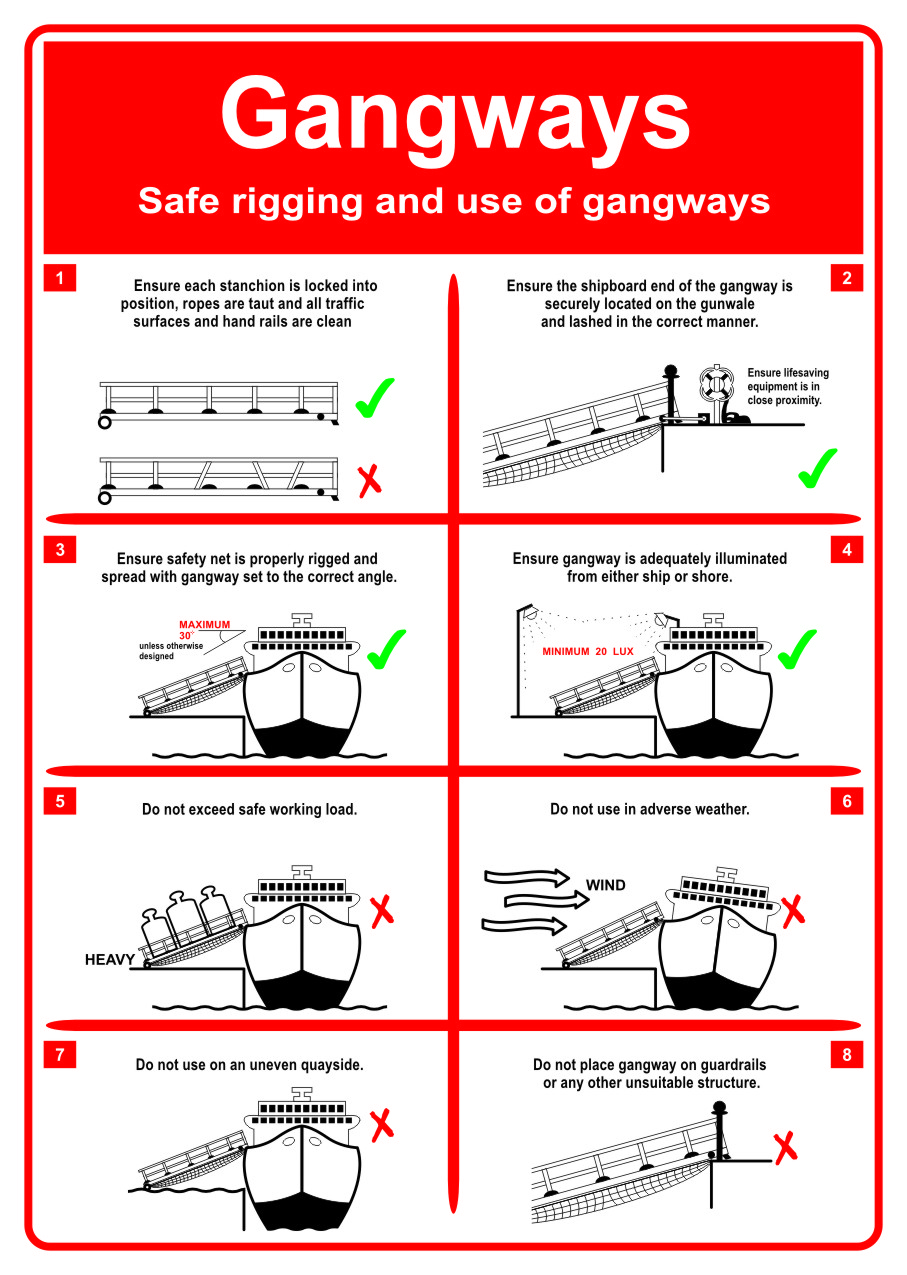 Gangways

Safe rigging and use of gangways

1

Ensure each stanchion is locked into position, ropes are taut and all traffic surfaces and hand rails are clean

2

Ensure the shipboard end of the gangway is securely located on the gunwale and lashed in the correct manner.

Ensure lifesaving equipment is in close proximity.

3

Ensure safety net is properly rigged and spread with gangway set to the correct angle.

MAXIMUM 30°

unless otherwise designed

4

Ensure gangway is adequately illuminated from either ship or shore.

MINIMUM 20 LUX

5

Do not exceed safe working load.

HEAVY

6

Do not use in adverse weather.

WIND

7

Do not use on an uneven quayside.

8

Do not place gangway on guardrails or any other unsuitable structure.