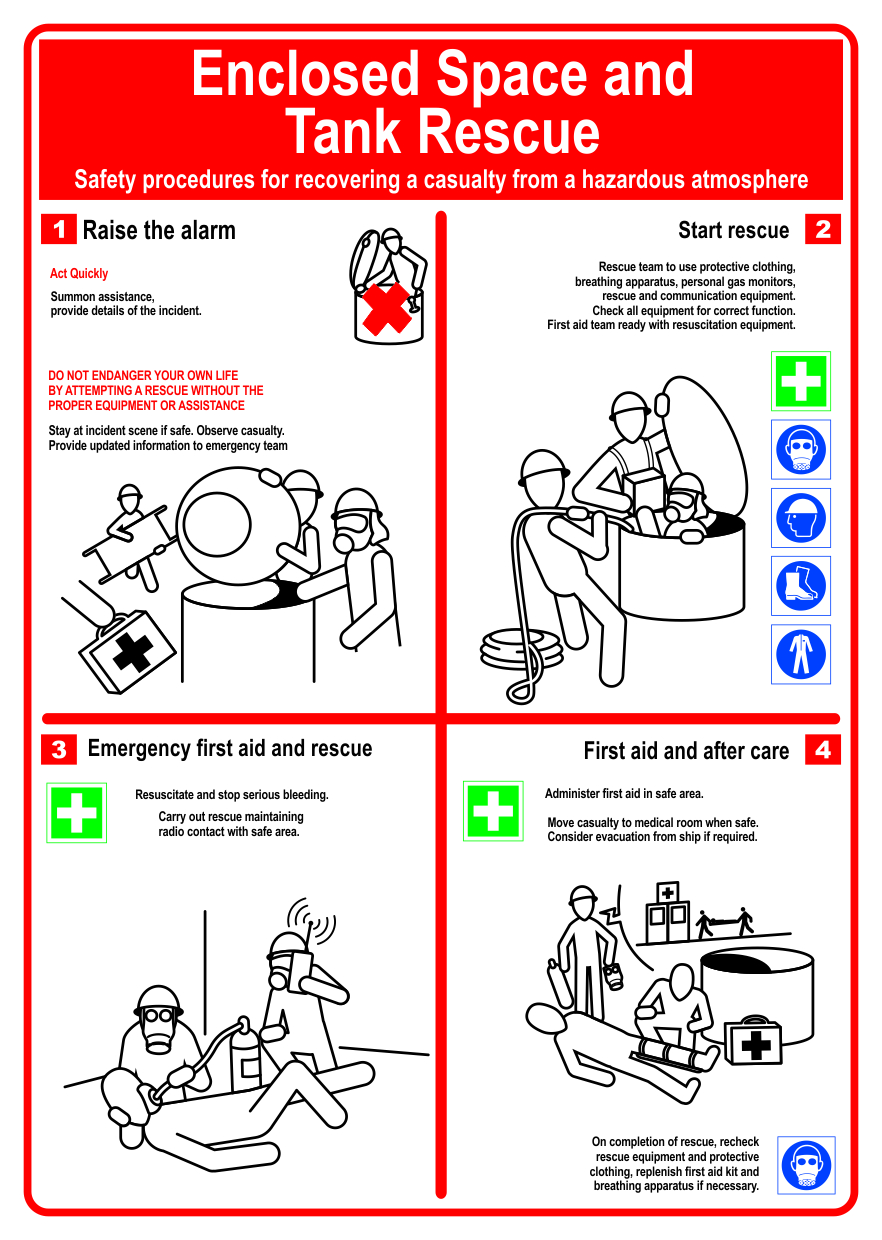 Enclosed Space and Tank Rescue

Safety procedures for recovering a casualty from a hazardous atmosphere

1 Raise the alarm

Act Quickly

Summon assistance, provide details of the incident.

DO NOT ENDANGER YOUR OWN LIFE BY ATTEMPTING A RESCUE WITHOUT THE PROPER EQUIPMENT OR ASSISTANCE

Stay at incident scene if safe. Observe casualty. Provide updated information to emergency team

Start rescue 2

Rescue team to use protective clothing, breathing apparatus, personal gas monitors, rescue and communication equipment. Check all equipment for correct function. First aid team ready with resuscitation equipment.

3 Emergency first aid and rescue

Resuscitate and stop serious bleeding.

Carry out rescue maintaining radio contact with safe area.

First aid and after care 4

Administer first aid in safe area.

Move casualty to medical room when safe. Consider evacuation from ship if required.

On completion of rescue, recheck rescue equipment and protective clothing, replenish first aid kit and breathing apparatus if necessary.