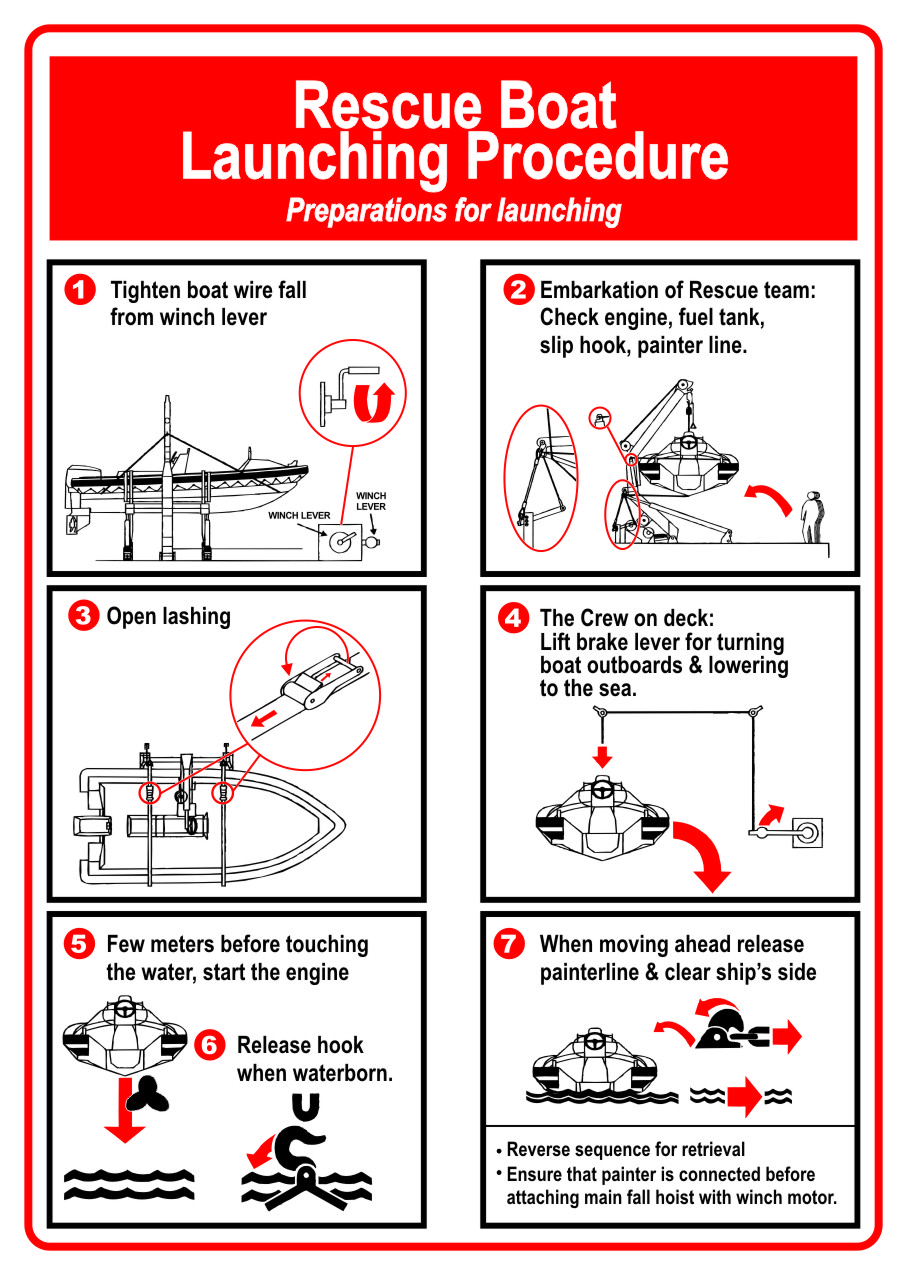 Rescue Boat Launching Procedure
Preparations for launching

1 Tighten boat wire fall from winch lever

WINCH LEVER
WINCH LEVER

2 Embarkation of Rescue team: Check engine, fuel tank, slip hook, painter line.

3 Open lashing

4 The Crew on deck: Lift brake lever for turning boat outboards & lowering to the sea.

5 Few meters before touching the water, start the engine

6 Release hook when waterborn.

7 When moving ahead release painterline & clear ship's side

• Reverse sequence for retrieval
• Ensure that painter is connected before attaching main fall hoist with winch motor.