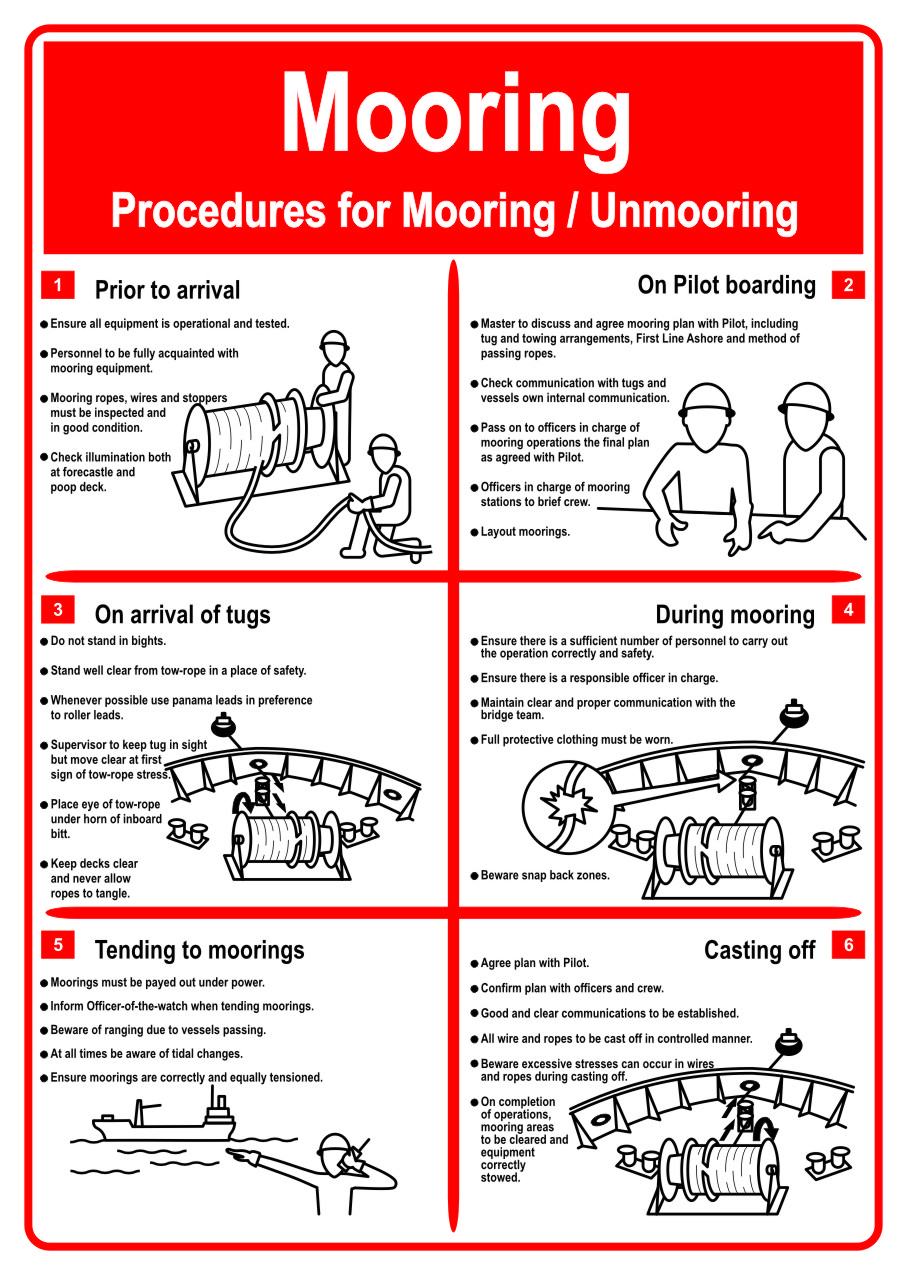 Mooring
Procedures for Mooring / Unmooring

1 Prior to arrival

● Ensure all equipment is operational and tested.

● Personnel to be fully acquainted with mooring equipment.

● Mooring ropes, wires and stoppers must be inspected and in good condition.

● Check illumination both at forecastle and poop deck.

On Pilot boarding 2

● Master to discuss and agree mooring plan with Pilot, including tug and towing arrangements, First Line Ashore and method of passing ropes.

● Check communication with tugs and vessels own internal communication.

● Pass on to officers in charge of mooring operations the final plan as agreed with Pilot.

● Officers in charge of mooring stations to brief crew.

● Layout moorings.

3 On arrival of tugs

● Do not stand in bights.

● Stand well clear from tow-rope in a place of safety.

● Whenever possible use panama leads in preference to roller leads.

● Supervisor to keep tug in sight but move clear at first sign of tow-rope stress.

● Place eye of tow-rope under horn of inboard bitt.

● Keep decks clear and never allow ropes to tangle.

During mooring 4

● Ensure there is a sufficient number of personnel to carry out the operation correctly and safety.

● Ensure there is a responsible officer in charge.

● Maintain clear and proper communication with the bridge team.

● Full protective clothing must be worn.

● Beware snap back zones.

5 Tending to moorings

● Moorings must be payed out under power.

● Inform Officer-of-the-watch when tending moorings.

● Beware of ranging due to vessels passing.

● At all times be aware of tidal changes.

● Ensure moorings are correctly and equally tensioned.

Casting off 6

● Agree plan with Pilot.

● Confirm plan with officers and crew.

● Good and clear communications to be established.

● All wire and ropes to be cast off in controlled manner.

● Beware excessive stresses can occur in wires and ropes during casting off.

● On completion of operations, mooring areas to be cleared and equipment correctly stowed.